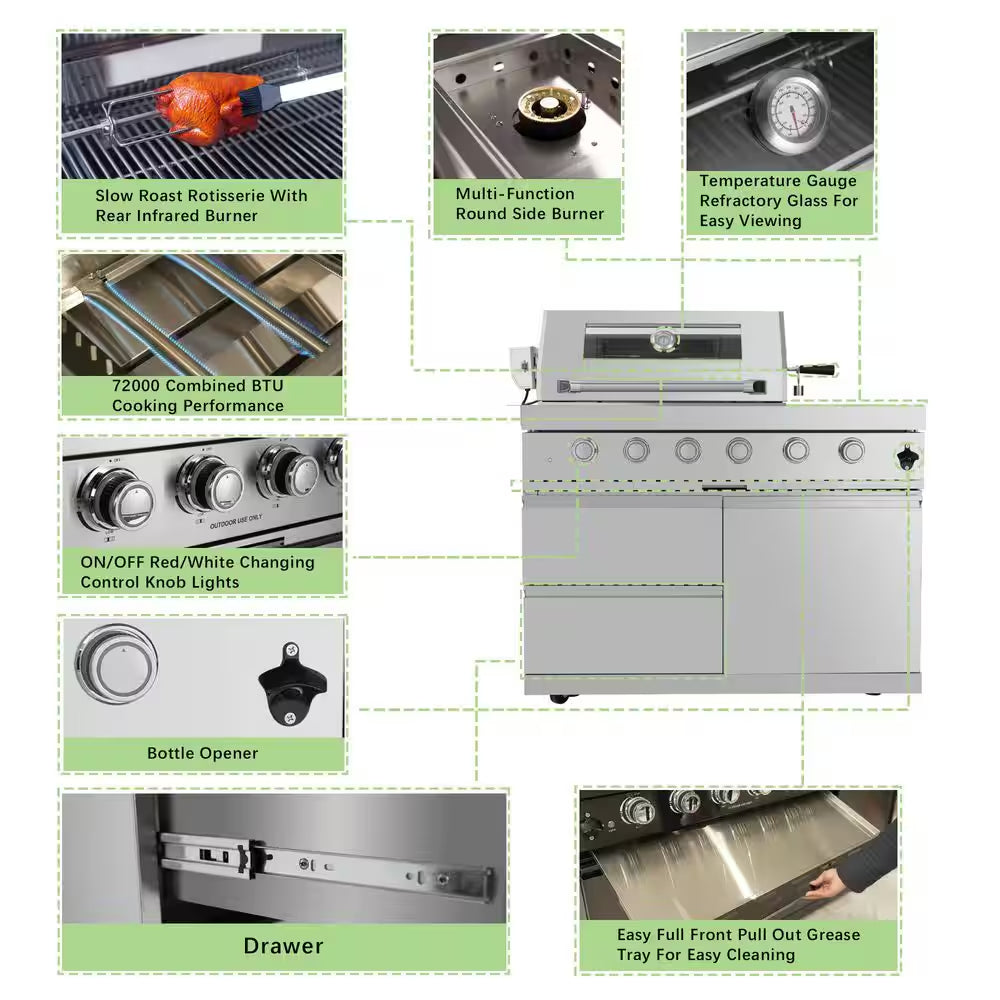 Slow Roast Rotisserie With Rear Infrared Burner

Multi-Function Round Side Burner

Temperature Gauge Refractory Glass For Easy Viewing

72000 Combined BTU Cooking Performance

OUTDOOR USE ONLY

ON/OFF Red/White Changing Control Knob Lights

Bottle Opener

Drawer

Easy Full Front Pull Out Grease Tray For Easy Cleaning