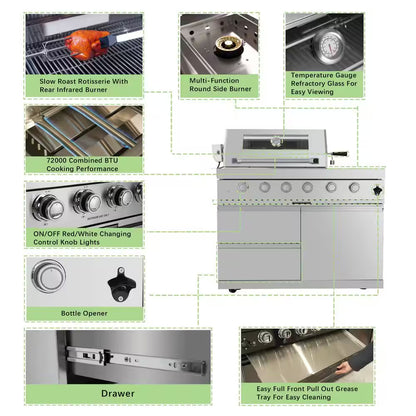 Slow Roast Rotisserie With Rear Infrared Burner

Multi-Function Round Side Burner

Temperature Gauge Refractory Glass For Easy Viewing

72000 Combined BTU Cooking Performance

ON/OFF Red/White Changing Control Knob Lights

Bottle Opener

Drawer

Easy Full Front Pull Out Grease Tray For Easy Cleaning